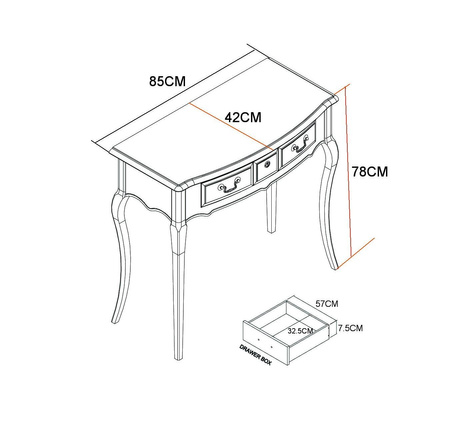 85CM

42CM

78CM

57CM

32.5CM

7.5CM

DRAWER BOX