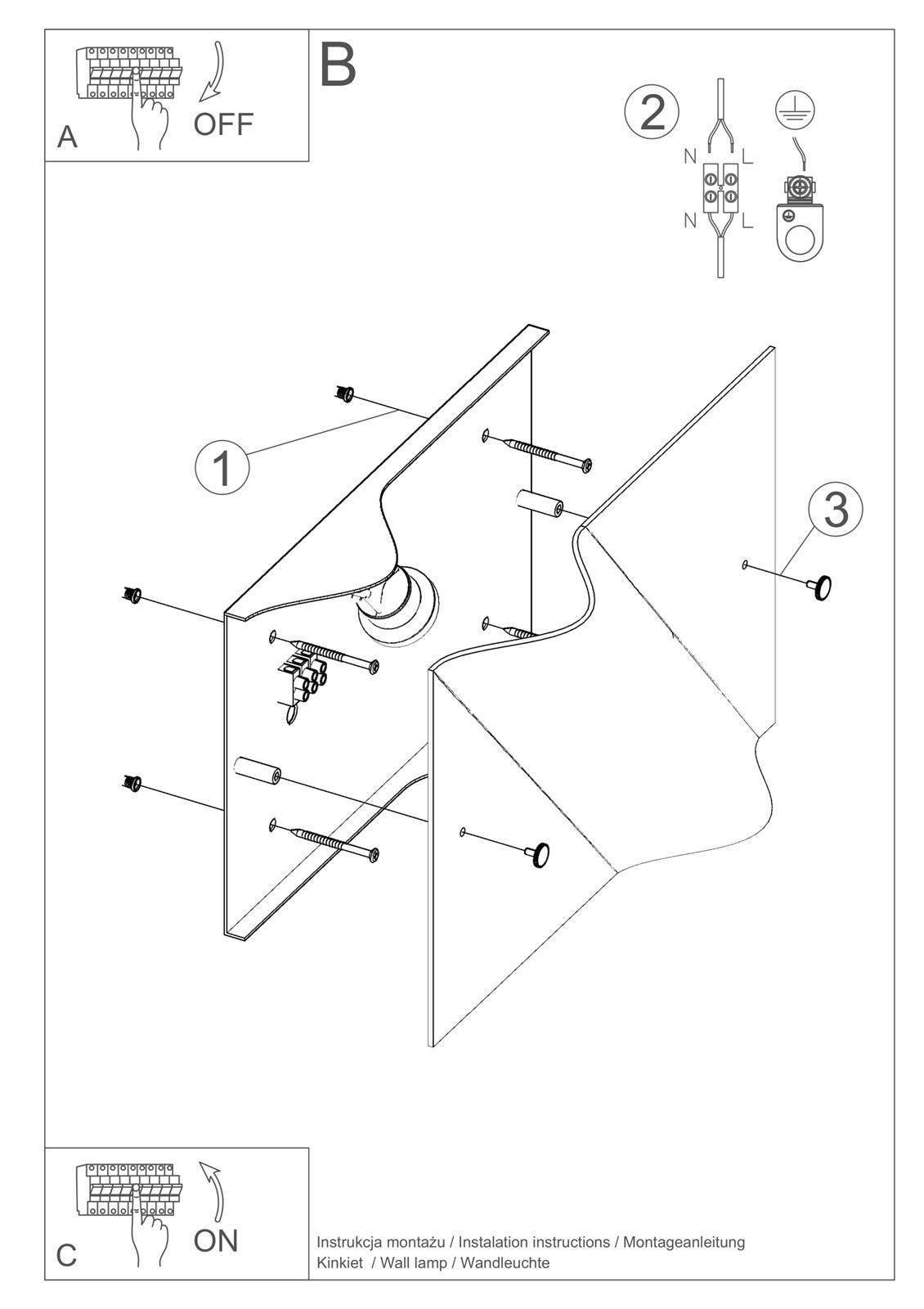 A

OFF

B

2

N L

N L

1

3

C

ON

Instrukcja montażu / Instalation instructions / Montageanleitung
Kinkiet / Wall lamp / Wandleuchte